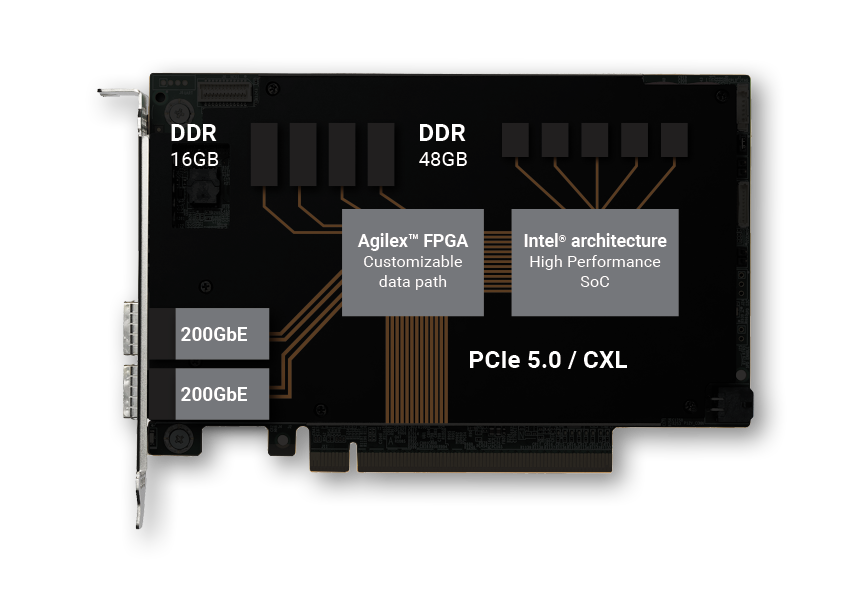 DDR
16GB

DDR
48GB

Agilex™ FPGA
Customizable
data path

Intel® architecture
High Performance
SoC

200GbE

200GbE

PCIe 5.0 / CXL